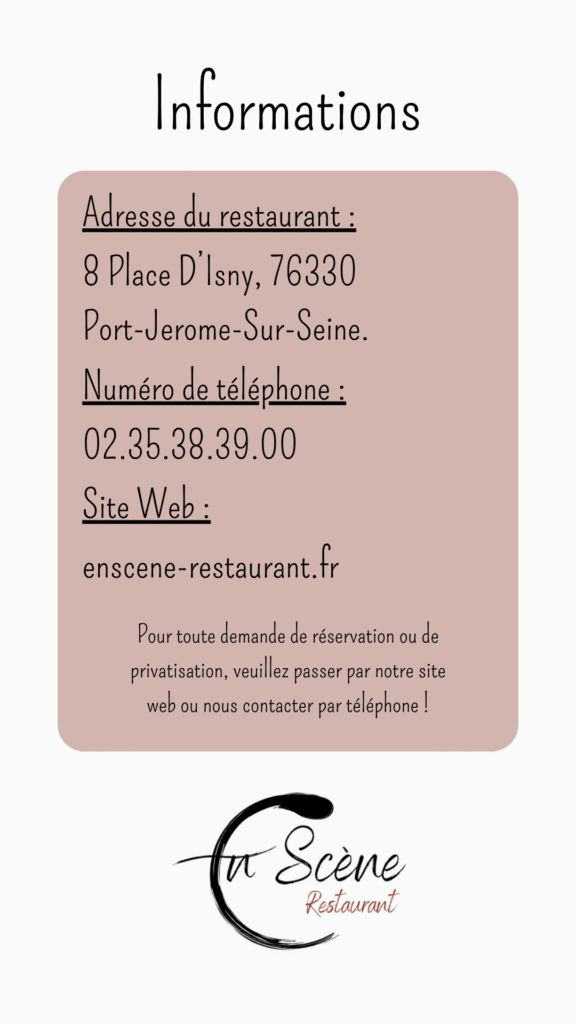 Informations

Adresse du restaurant :

8 Place D'Isny, 76330
Port-Jerome-Sur-Seine.

Numéro de téléphone :

02.35.38.39.00

Site Web :

enscene-restaurant.fr

Pour toute demande de réservation ou de privatisation, veuillez passer par notre site web ou nous contacter par téléphone !

En Scène
Restaurant